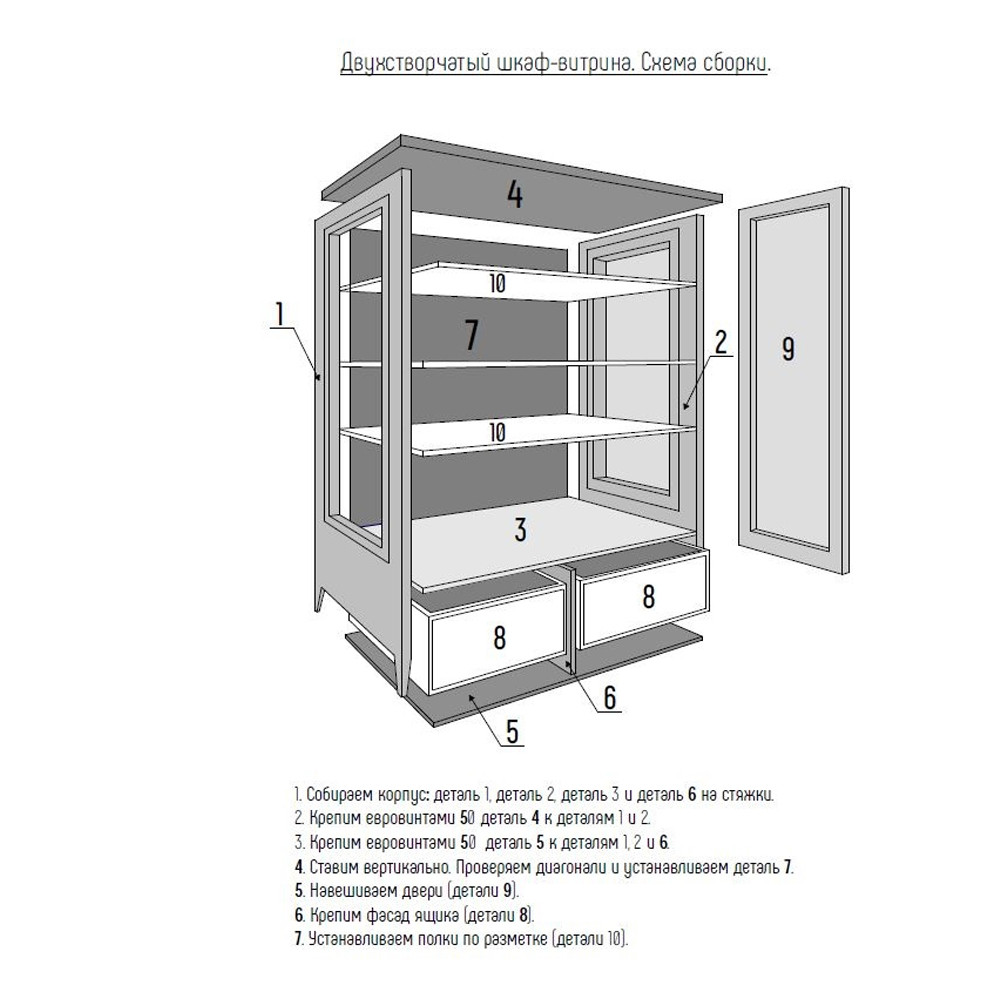 Двухстворчатый шкаф-витрина. Схема сборки.

4

10

1

7

2

9

10

3

8

8

6

5

1. Собираем корпус: деталь 1, деталь 2, деталь 3 и деталь 6 на стяжки.
2. Крепим евровинтами 50 деталь 4 к деталям 1 и 2.
3. Крепим евровинтами 50 деталь 5 к деталям 1, 2 и 6.
4. Ставим вертикально. Проверяем диагонали и устанавливаем деталь 7.
5. Навешиваем двери (детали 9).
6. Крепим фасад ящика (детали 8).
7. Устанавливаем полки по разметке (детали 10).